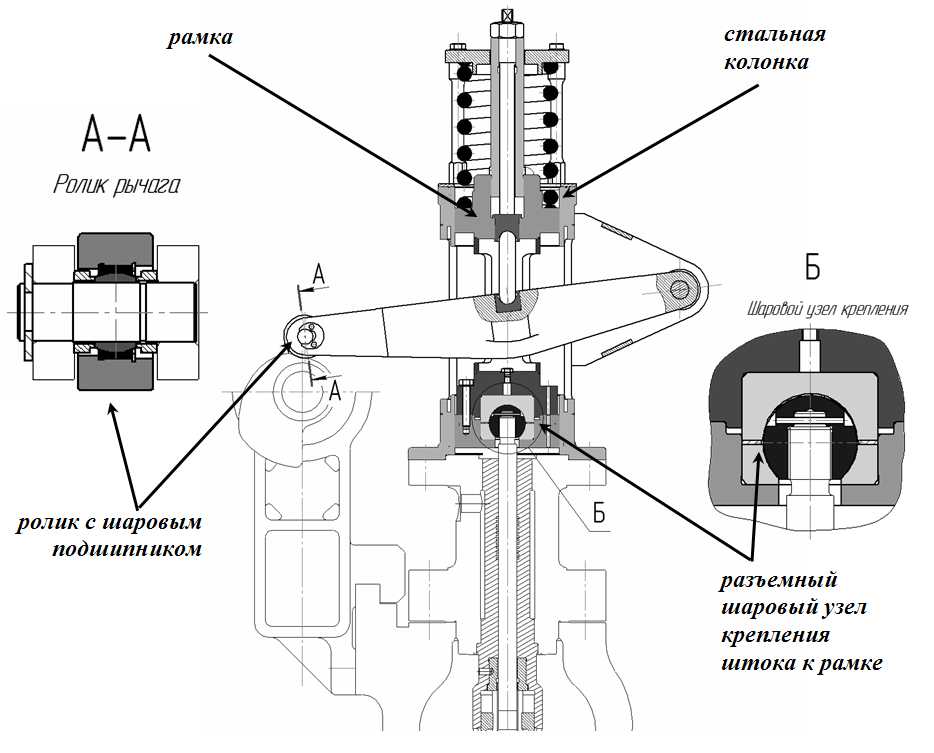 рамка

стальная колонка

А–А

Ролик рычага

А

А

Б

Шаровой узел крепления

Б

ролик с шаровым подшипником

разъемный шаровый узел крепления штока к рамке